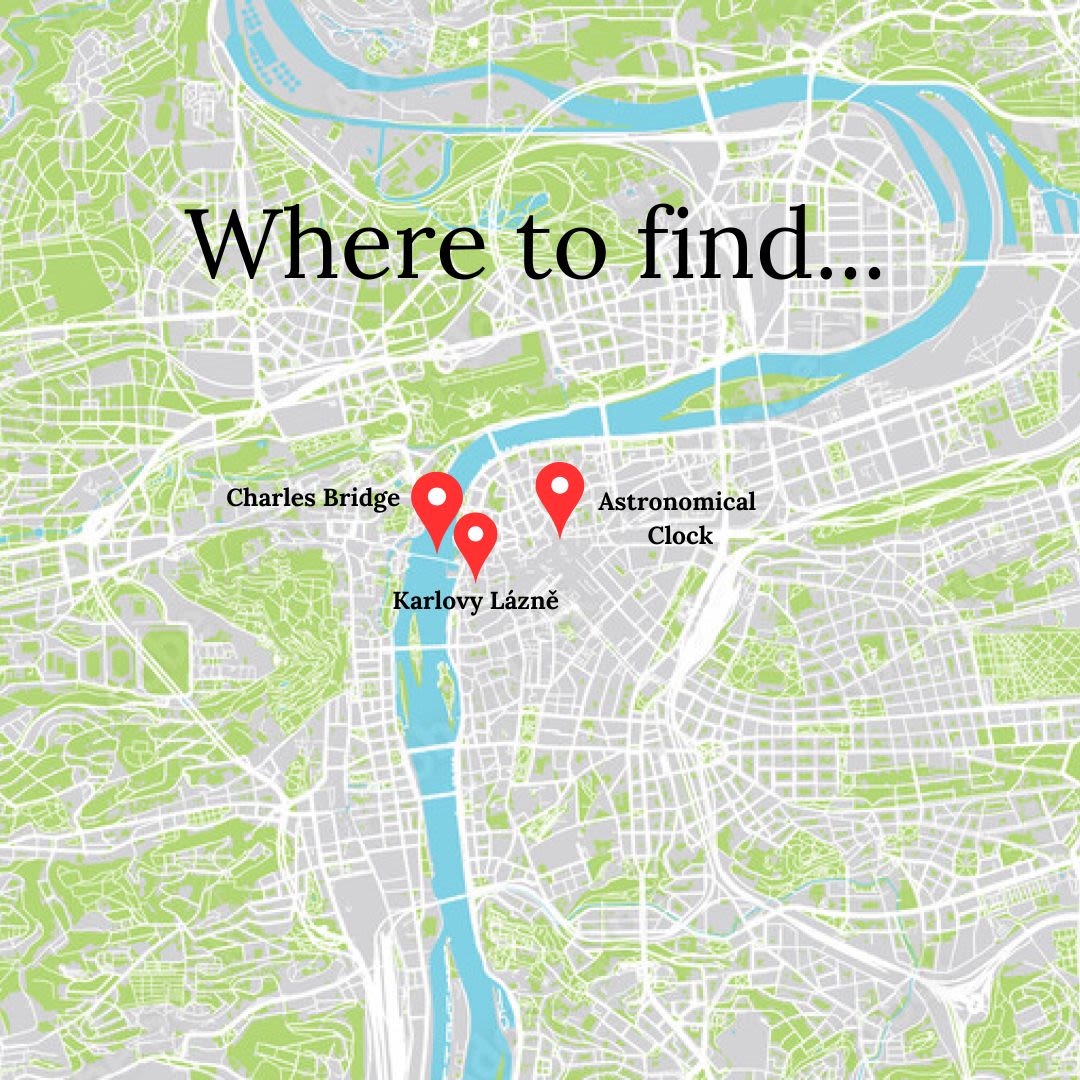 Where to find...

Charles Bridge

Astronomical Clock

Karlovy Lázně